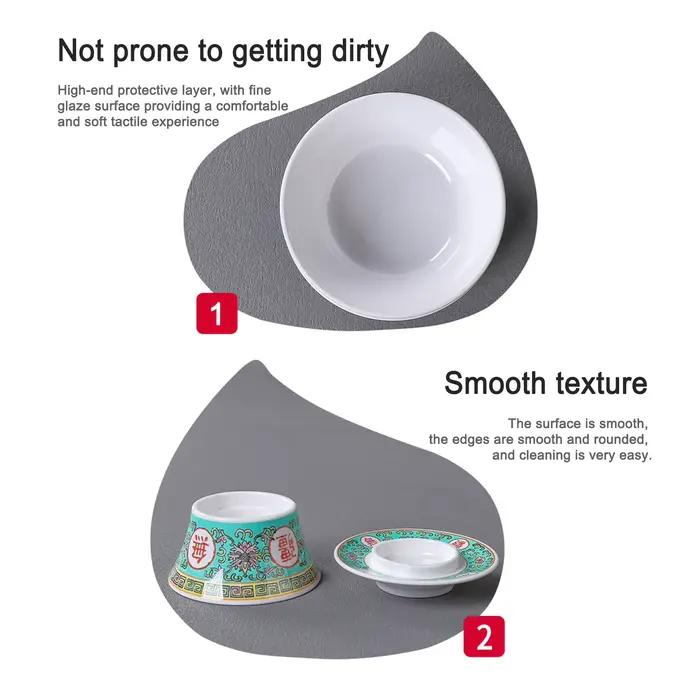 Not prone to getting dirty

High-end protective layer, with fine glaze surface providing a comfortable and soft tactile experience

1

Smooth texture

The surface is smooth, the edges are smooth and rounded, and cleaning is very easy.

2